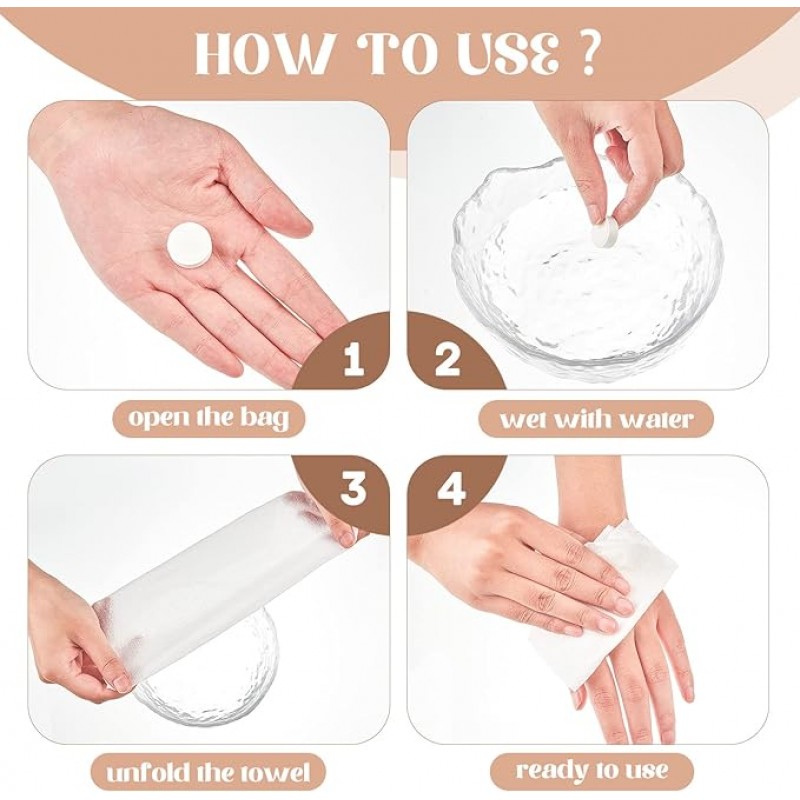 HOW TO USE ?

1

open the bag

2

wet with water

3

unfold the towel

4

ready to use