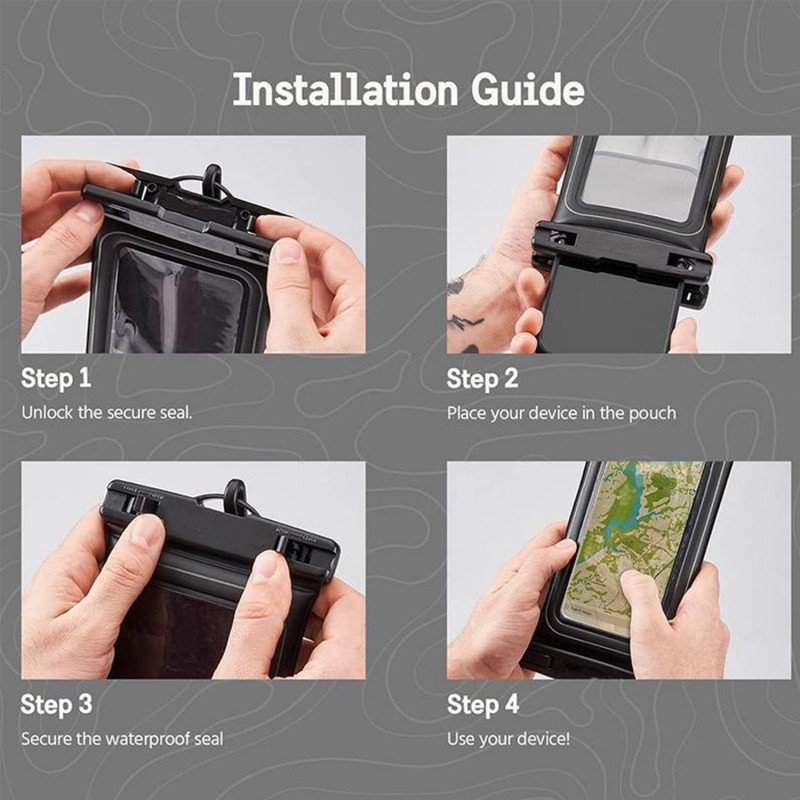 Installation Guide

Step 1

Unlock the secure seal.

Step 2

Place your device in the pouch

Step 3

Secure the waterproof seal

Step 4

Use your device!