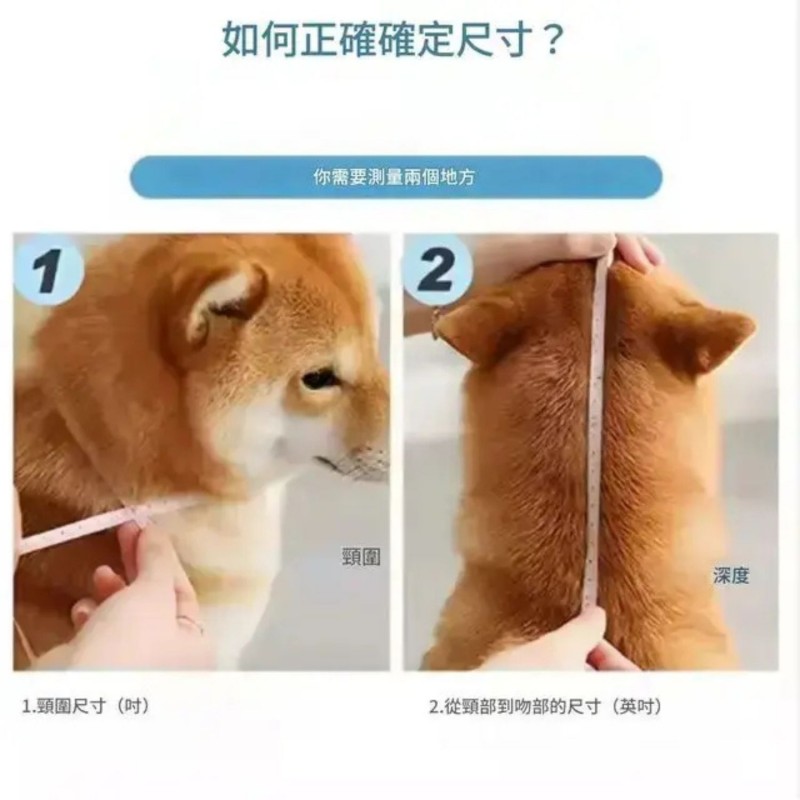 如何正確確定尺寸？

你需要測量兩個地方

1

頸圍

2

深度

1.頸圍尺寸（吋）

2.從頸部到吻部的尺寸（英吋）